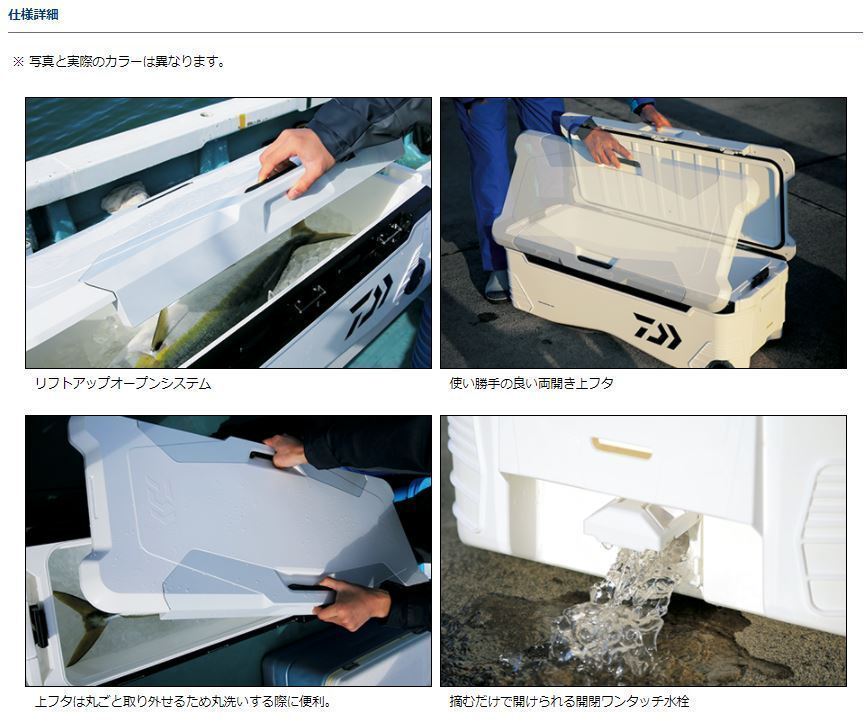 仕様詳細

※ 写真と実際のカラーは異なります。

リフトアップオープンシステム

使い勝手の良い両開き上フタ

上フタは丸ごと取り外せるため丸洗いする際に便利。

摘むだけで開けられる開閉ワンタッチ水栓